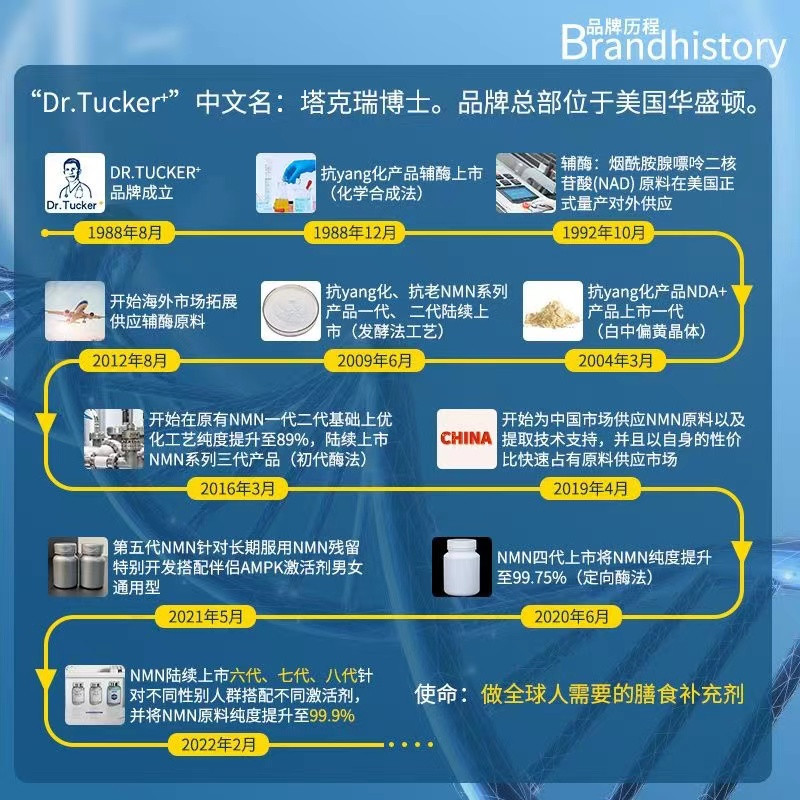 品牌历程
Brandhistory

“Dr.Tucker+”中文名：塔克瑞博士。品牌总部位于美国华盛顿。

Dr.Tucker+
DR.TUCKER+
品牌成立
1988年8月

抗yang化产品辅酶上市（化学合成法）
1988年12月

辅酶：烟酰胺腺嘌呤二核苷酸(NAD) 原料在美国正式量产对外供应
1992年10月

抗yang化产品NDA+产品上市一代（白中偏黄晶体）
2004年3月

抗yang化、抗老NMN系列产品一代、二代陆续上市（发酵法工艺）
2009年6月

开始海外市场拓展供应辅酶原料
2012年8月

开始在原有NMN一代二代基础上优化工艺纯度提升至89%，陆续上市NMN系列三代产品（初代酶法）
2016年3月

CHINA
开始为中国市场供应NMN原料以及提取技术支持，并且以自身的性价比快速占有原料供应市场
2019年4月

NMN四代上市将NMN纯度提升至99.75%（定向酶法）
2020年6月

第五代NMN针对长期服用NMN残留特别开发搭配伴侣AMPK激活剂男女通用型
2021年5月

NMN陆续上市六代、七代、八代针对不同性别人群搭配不同激活剂，并将NMN原料纯度提升至99.9%
2022年2月

使命：做全球人需要的膳食补充剂